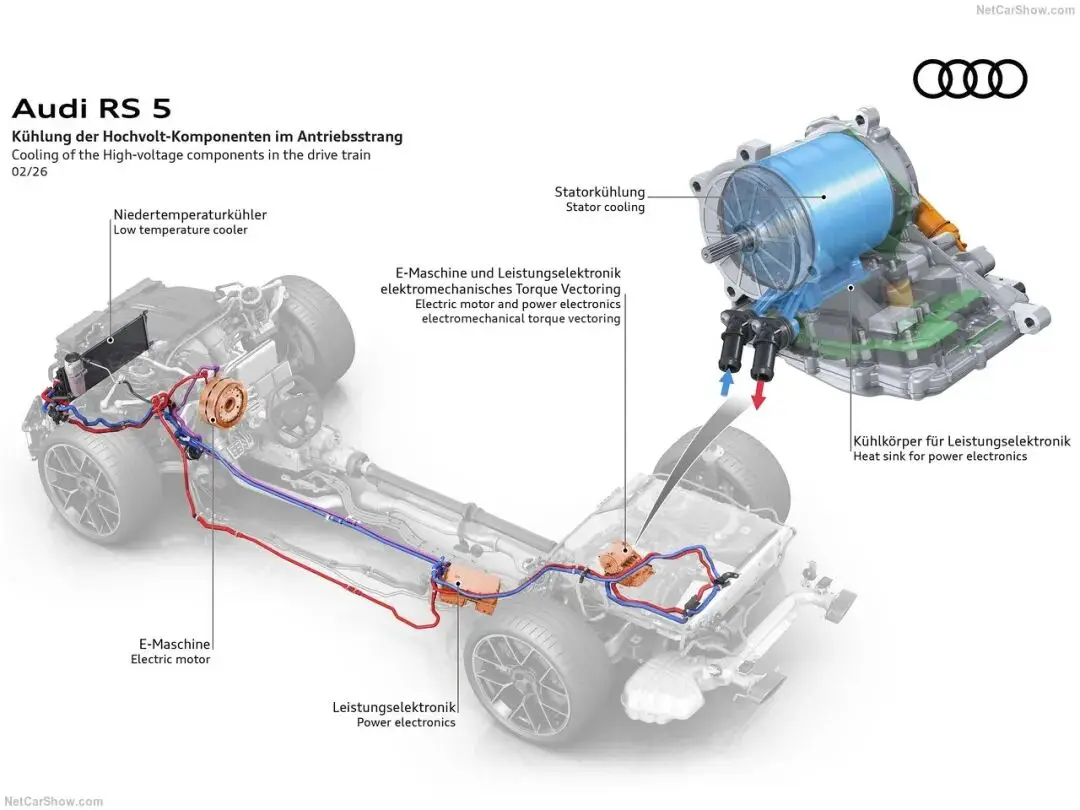 NetCarShow.com

Audi RS 5
Kühlung der Hochvolt-Komponenten im Antriebsstrang
Cooling of the High-voltage components in the drive train
02/26

Niedertemperaturkühler
Low temperature cooler

Statorkühlung
Stator cooling

E-Maschine und Leistungselektronik
elektromechanisches Torque Vectoring
Electric motor and power electronics
electromechanical torque vectoring

Kühlkörper für Leistungselektronik
Heat sink for power electronics

E-Maschine
Electric motor

Leistungselektronik
Power electronics

NetCarShow.com