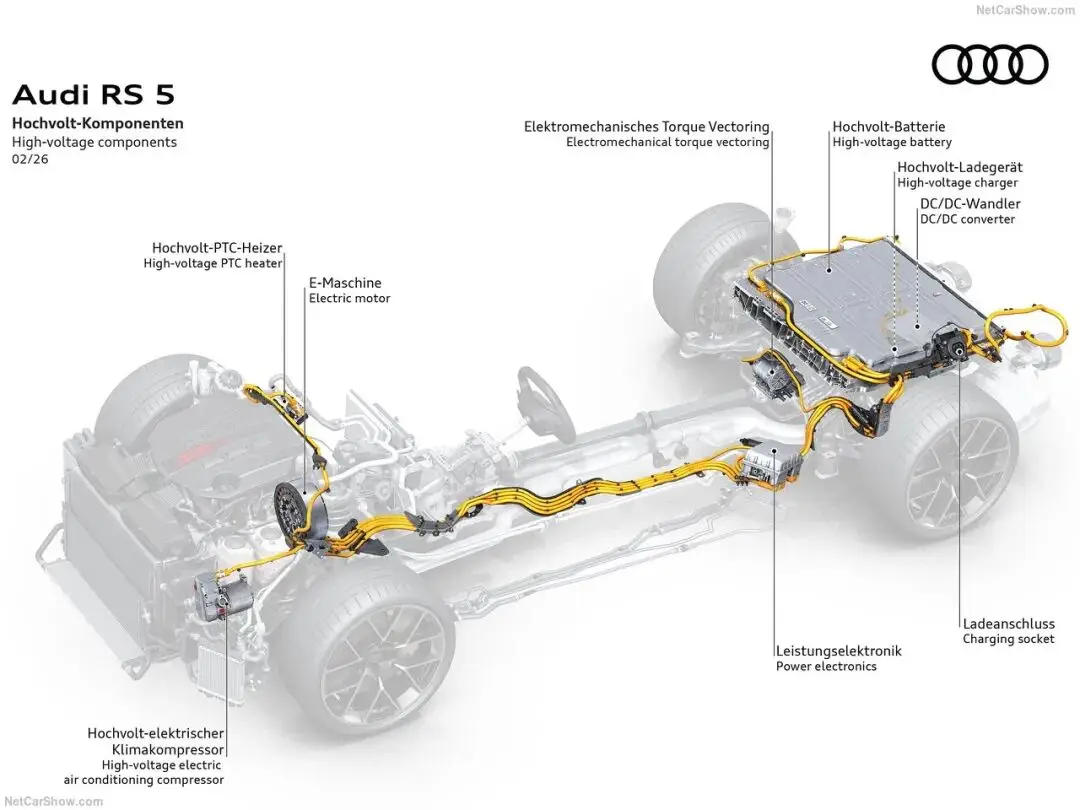 NetCarShow.com

Audi RS 5
Hochvolt-Komponenten
High-voltage components
02/26

Elektromechanisches Torque Vectoring
Electromechanical torque vectoring

Hochvolt-Batterie
High-voltage battery

Hochvolt-Ladegerät
High-voltage charger

DC/DC-Wandler
DC/DC converter

Hochvolt-PTC-Heizer
High-voltage PTC heater

E-Maschine
Electric motor

Ladeanschluss
Charging socket

Leistungselektronik
Power electronics

Hochvolt-elektrischer Klimakompressor
High-voltage electric air conditioning compressor

NetCarShow.com